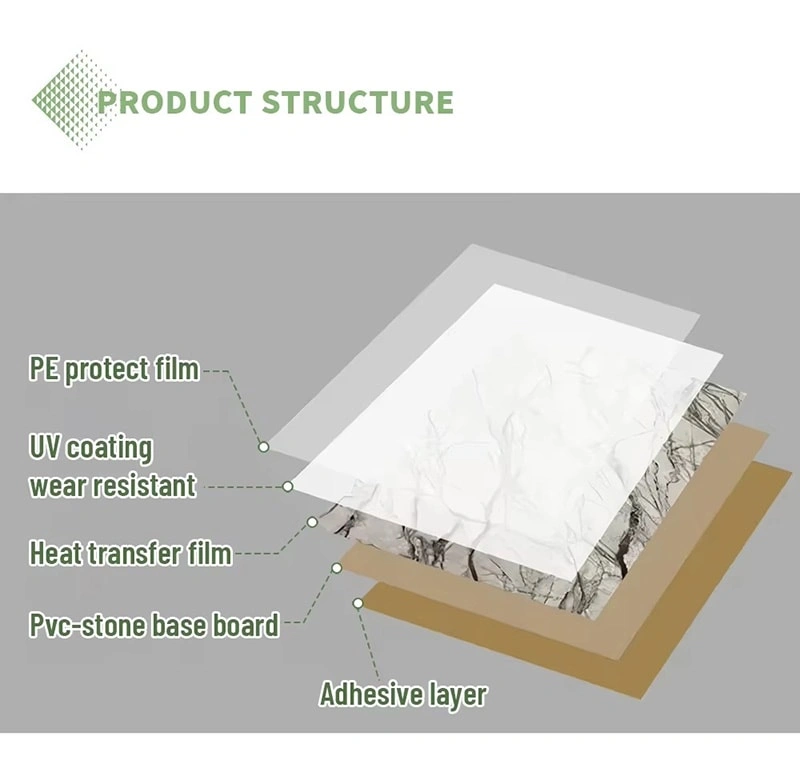 PRODUCT STRUCTURE

PE protect film

UV coating wear resistant

Heat transfer film

Pvc-stone base board

Adhesive layer